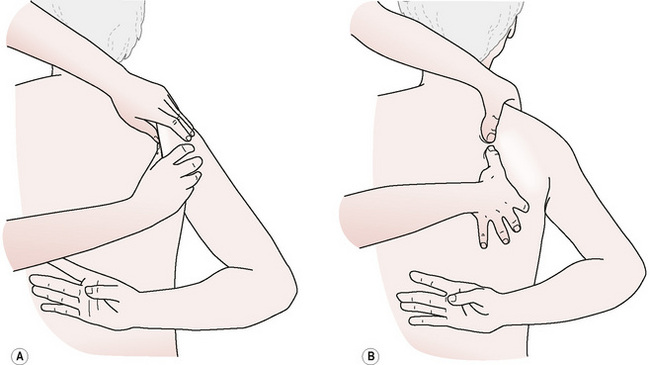 A

B