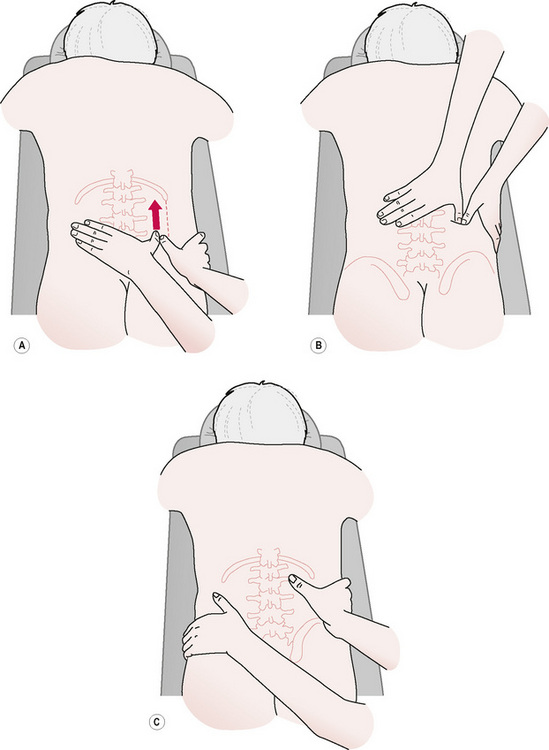 A

B

C