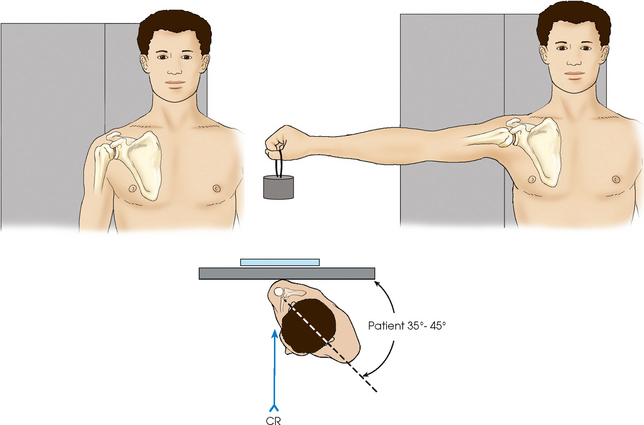 Patient 35°- 45°

CR