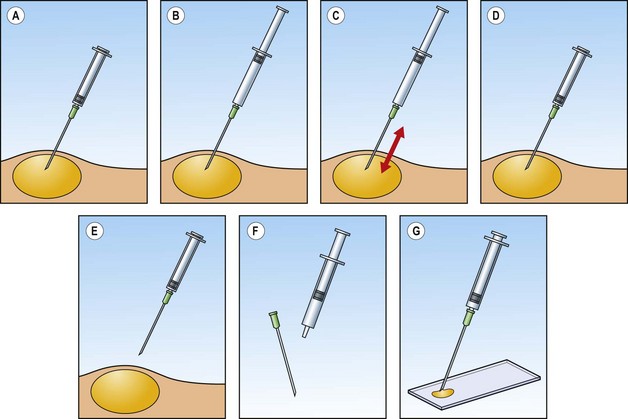 A
B
C
D
E
F
G