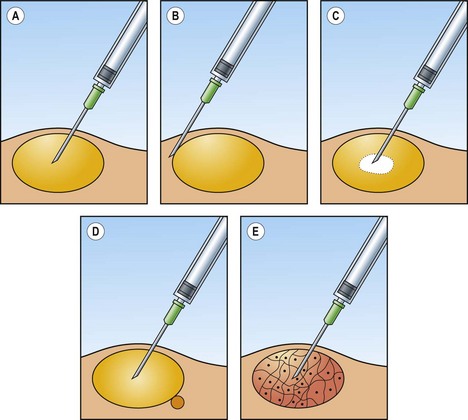 A

B

C

D

E