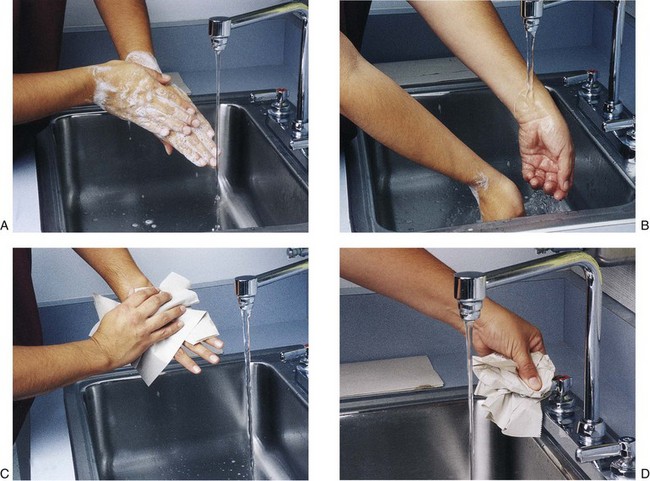 A
B
C
D