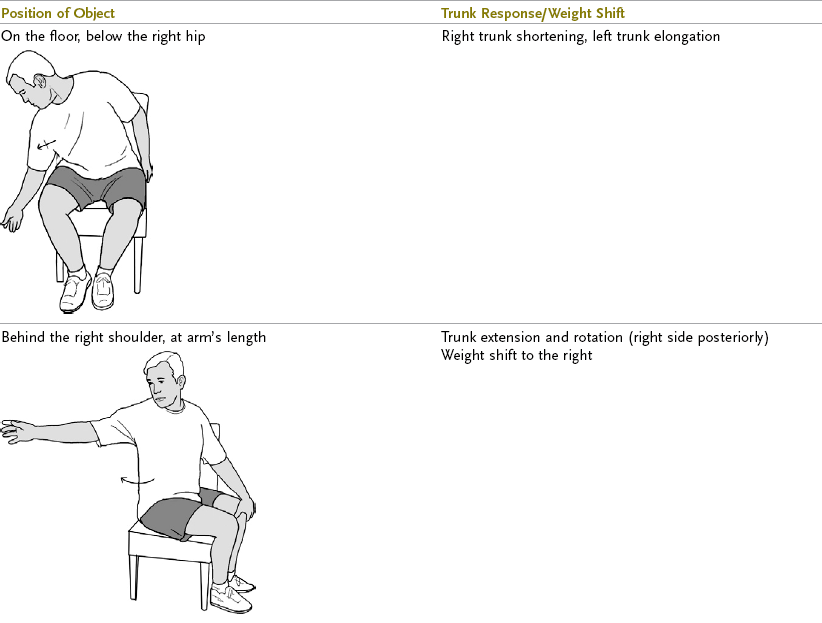 | Position of Object | Trunk Response/Weight Shift |
|---|---|
| On the floor, below the right hip | Right trunk shortening, left trunk elongation |
| Behind the right shoulder, at arm's length | Trunk extension and rotation (right side posteriorly) Weight shift to the right |