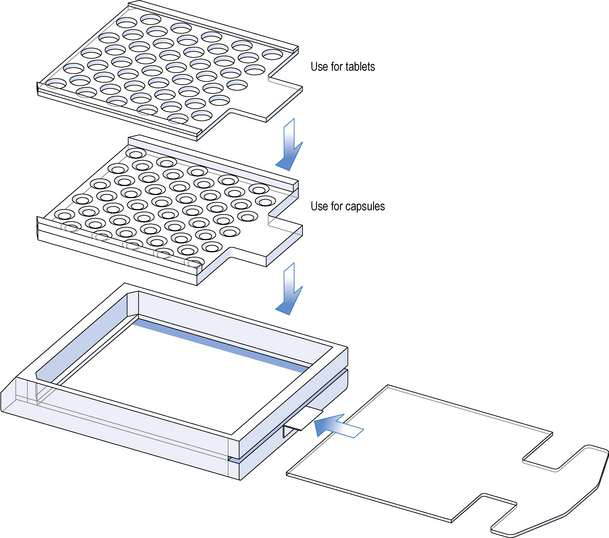 Use for tablets

Use for capsules