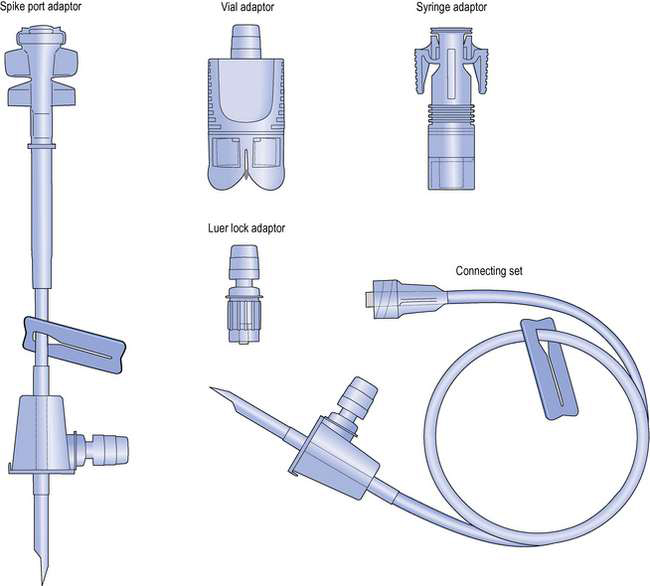 Spike port adaptor

Vial adaptor

Syringe adaptor

Luer lock adaptor

Connecting set