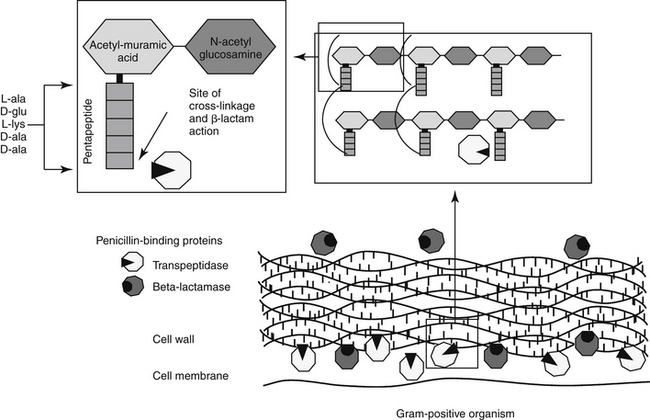 Acetyl-muramic acid

N-acetyl glucosamine

L-ala
D-glu
L-lys
D-ala
D-ala

Pentapeptide

Site of cross-linkage and β-lactam action

Penicillin-binding proteins

Transpeptidase

Beta-lactamase

Cell wall

Cell membrane

Gram-positive organism