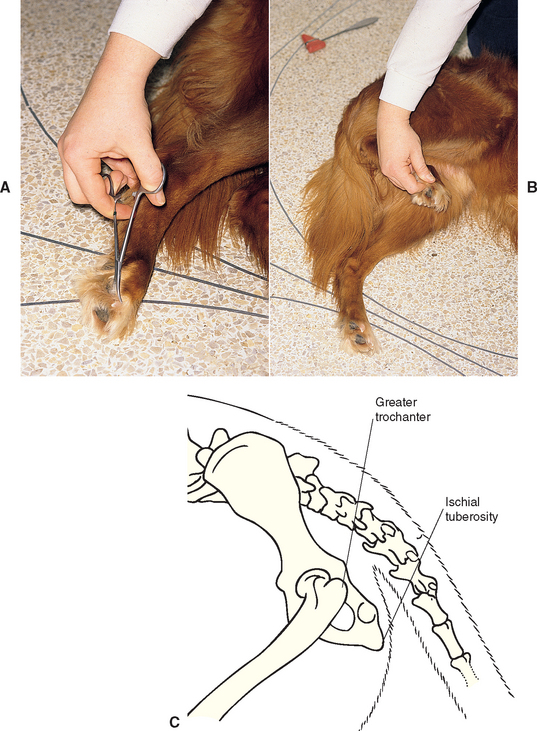 A

B

Greater trochanter

Ischial tuberosity

C