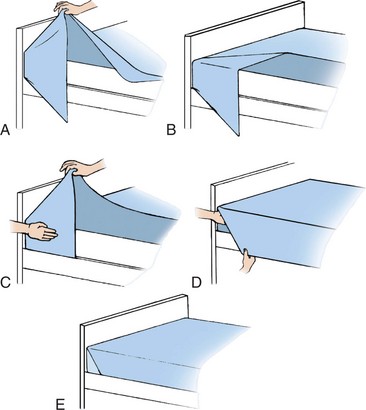 A

B

C

D

E