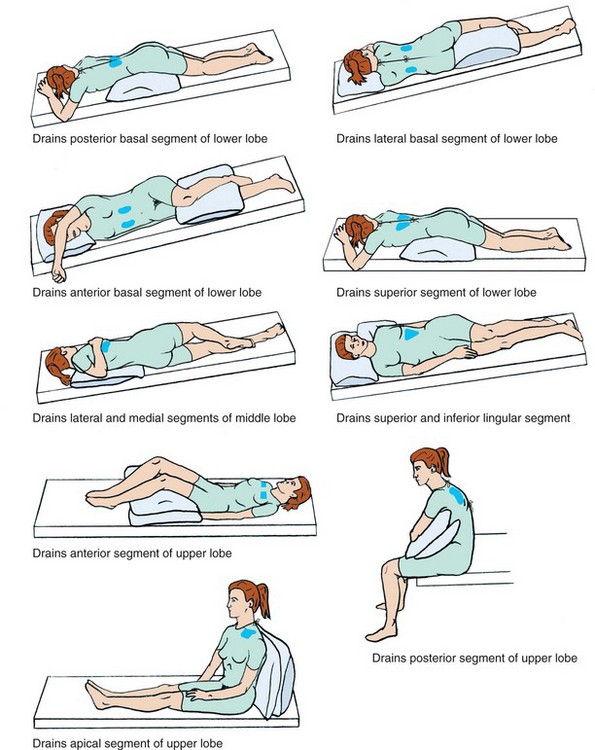 Drains posterior basal segment of lower lobe

Drains lateral basal segment of lower lobe

Drains anterior basal segment of lower lobe

Drains superior segment of lower lobe

Drains lateral and medial segments of middle lobe

Drains superior and inferior lingular segment

Drains anterior segment of upper lobe

Drains posterior segment of upper lobe

Drains apical segment of upper lobe