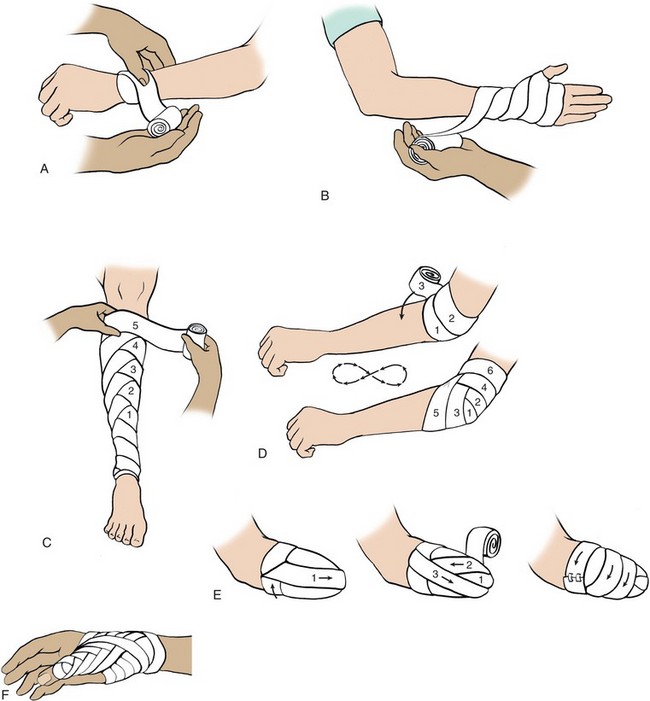 A

B

5
4
3
2
1

C

3
2
1

6
4
2
5
3
1

D

1
2
3
1

E

F