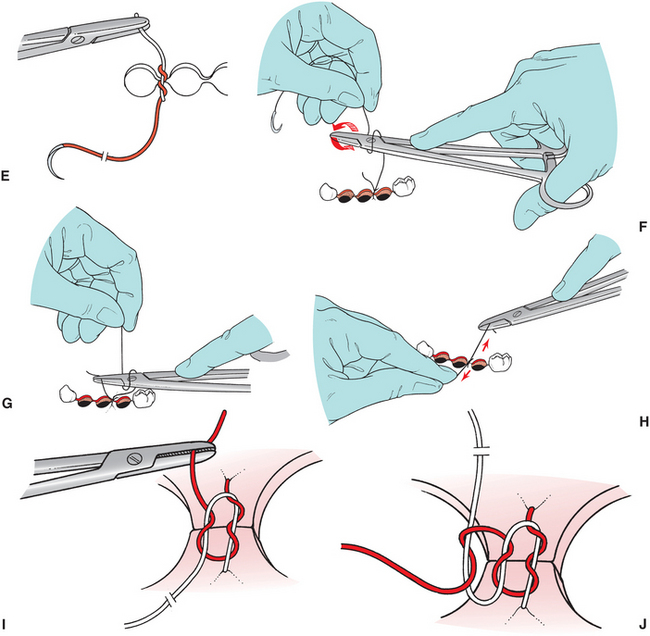 E
F
G
H
I
J