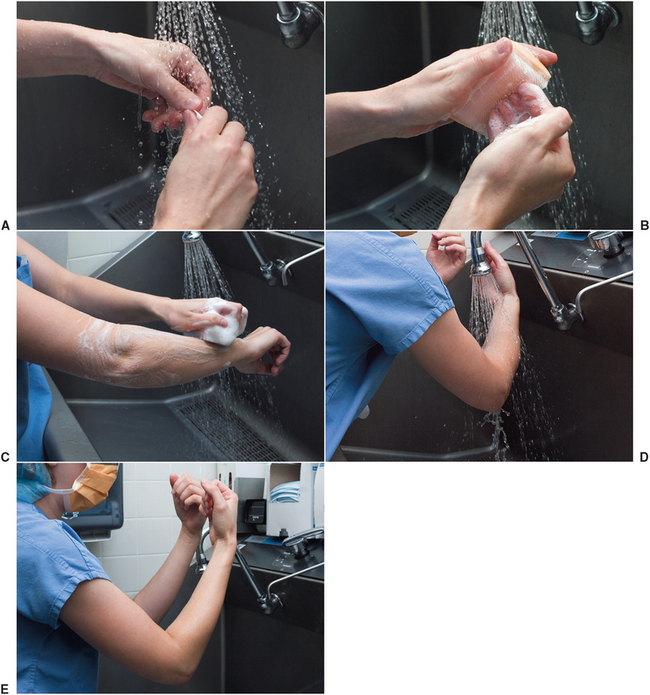 A

B

C

D

E