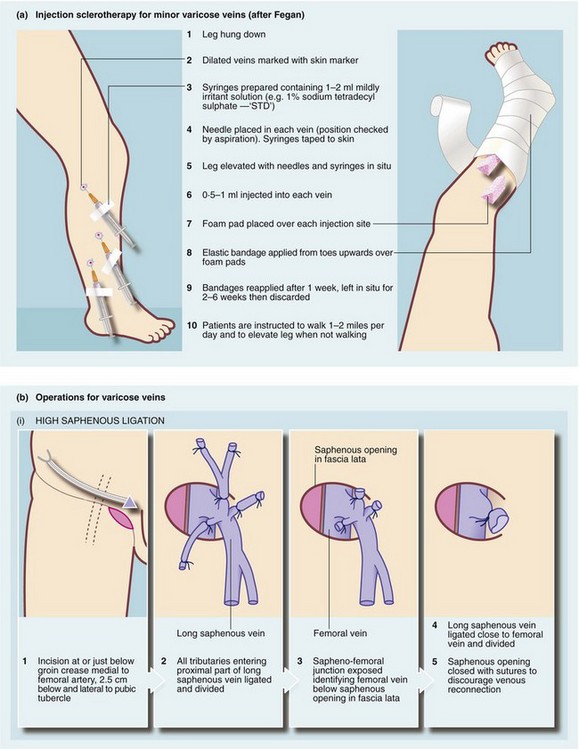 (a) Injection sclerotherapy for minor varicose veins (after Fegan)

1 Leg hung down

2 Dilated veins marked with skin marker

3 Syringes prepared containing 1–2 ml mildly irritant solution (e.g. 1% sodium tetradecyl sulphate —'STD')

4 Needle placed in each vein (position checked by aspiration). Syringes taped to skin

5 Leg elevated with needles and syringes in situ

6 0·5–1 ml injected into each vein

7 Foam pad placed over each injection site

8 Elastic bandage applied from toes upwards over foam pads

9 Bandages reapplied after 1 week, left in situ for 2–6 weeks then discarded

10 Patients are instructed to walk 1–2 miles per day and to elevate leg when not walking

(b) Operations for varicose veins

(i) HIGH SAPHENOUS LIGATION

Long saphenous vein

Saphenous opening in fascia lata

Femoral vein

1 Incision at or just below groin crease medial to femoral artery, 2.5 cm below and lateral to pubic tubercle

2 All tributaries entering proximal part of long saphenous vein ligated and divided

3 Sapheno-femoral junction exposed identifying femoral vein below saphenous opening in fascia lata

4 Long saphenous vein ligated close to femoral vein and divided

5 Saphenous opening closed with sutures to discourage venous reconnection