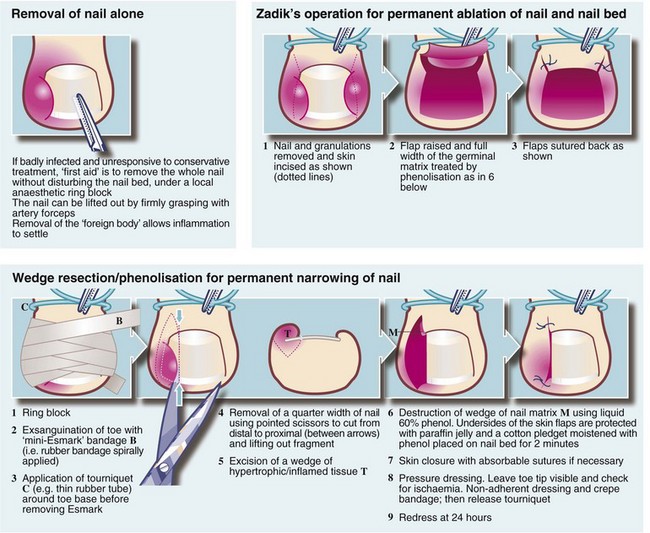 Removal of nail alone

If badly infected and unresponsive to conservative treatment, 'first aid' is to remove the whole nail without disturbing the nail bed, under a local anaesthetic ring block
The nail can be lifted out by firmly grasping with artery forceps
Removal of the 'foreign body' allows inflammation to settle

Zadik's operation for permanent ablation of nail and nail bed

1 Nail and granulations removed and skin incised as shown (dotted lines)

2 Flap raised and full width of the germinal matrix treated by phenolisation as in 6 below

3 Flaps sutured back as shown

Wedge resection/phenolisation for permanent narrowing of nail

C
B
T
M

1 Ring block

2 Exsanguination of toe with 'mini-Esmark' bandage B (i.e. rubber bandage spirally applied)

3 Application of tourniquet C (e.g. thin rubber tube) around toe base before removing Esmark

4 Removal of a quarter width of nail using pointed scissors to cut from distal to proximal (between arrows) and lifting out fragment

5 Excision of a wedge of hypertrophic/inflamed tissue T

6 Destruction of wedge of nail matrix M using liquid 60% phenol. Undersides of the skin flaps are protected with paraffin jelly and a cotton pledget moistened with phenol placed on nail bed for 2 minutes

7 Skin closure with absorbable sutures if necessary

8 Pressure dressing. Leave toe tip visible and check for ischaemia. Non-adherent dressing and crepe bandage; then release tourniquet

9 Redress at 24 hours