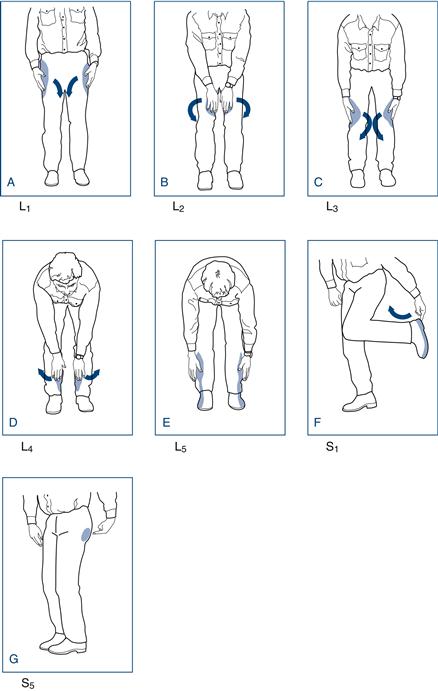 A
$L_1$

B
$L_2$

C
$L_3$

D
$L_4$

E
$L_5$

F
$S_1$

G
$S_5$