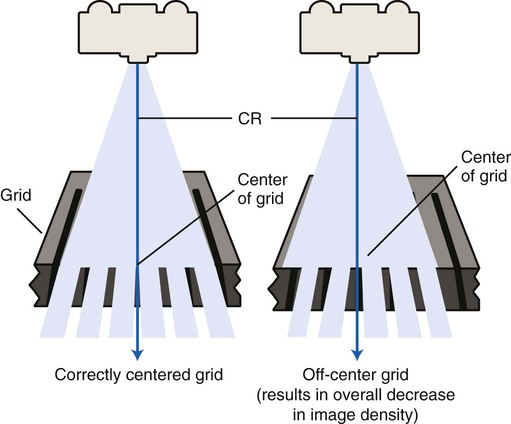 CR

Grid

Center of grid

Center of grid

Correctly centered grid

Off-center grid (results in overall decrease in image density)