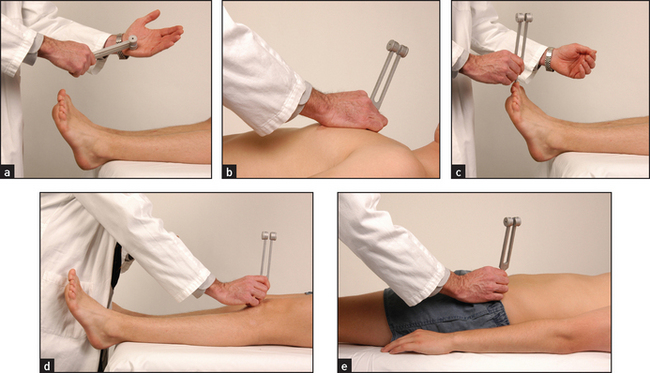 a
b
c
d
e