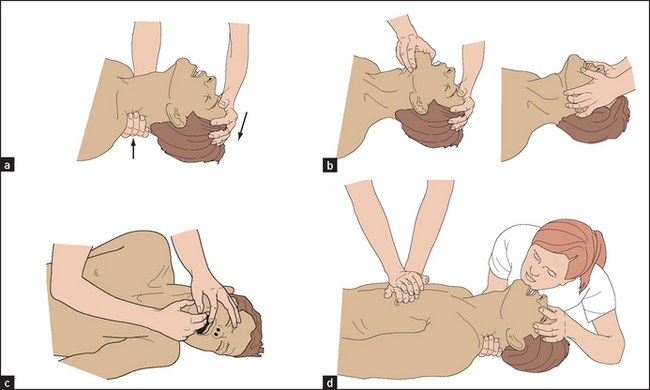 a
b
c
d