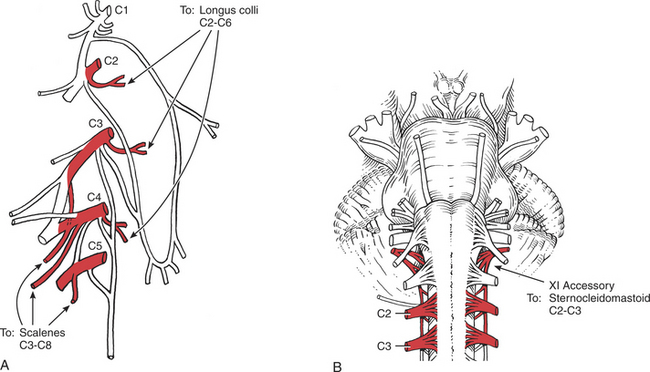 C1

To: Longus colli
C2-C6

C2

C3

C4

C5

To: Scalenes
C3-C8

A

XI Accessory
To: Sternocleidomastoid
C2-C3

C2

C3

B