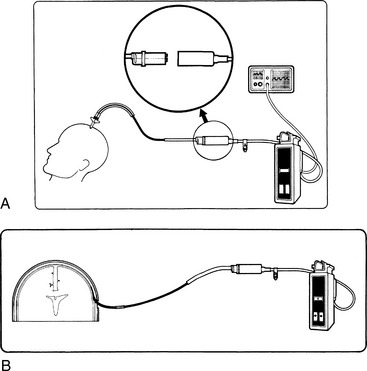 A

B