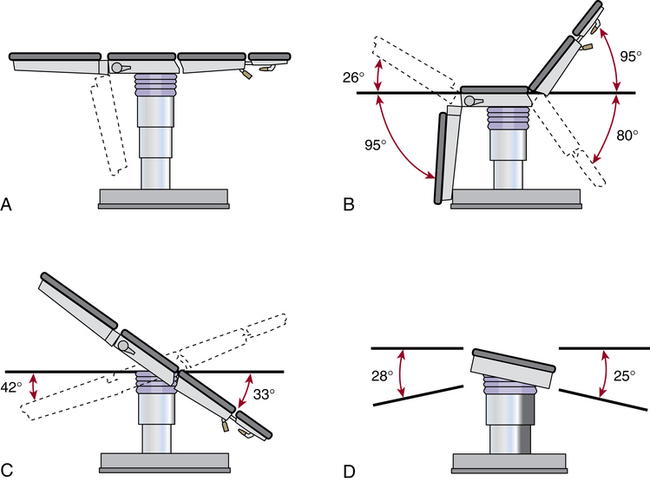 A

26°

95°

95°

80°

B

42°

33°

C

28°

25°

D