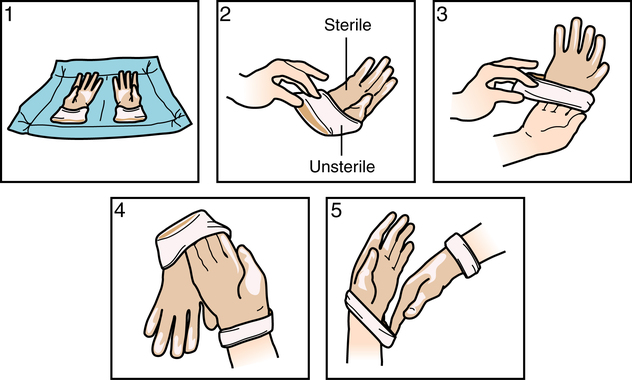 1

2

Sterile

Unsterile

3

4

5