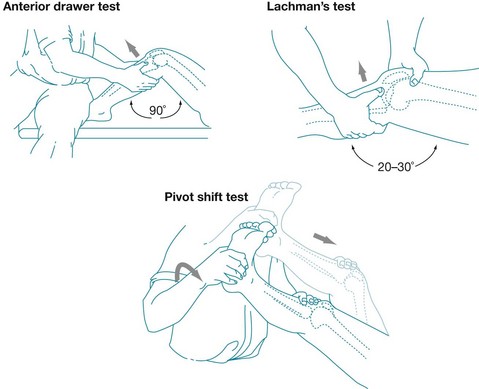 Anterior drawer test

90°

Lachman's test

20–30°

Pivot shift test