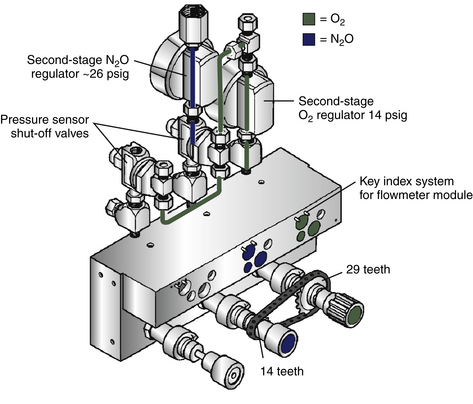 = $O_2$

= $N_2O$

Second-stage $N_2O$ regulator ~26 psig

Second-stage $O_2$ regulator 14 psig

Pressure sensor shut-off valves

Key index system for flowmeter module

29 teeth

14 teeth