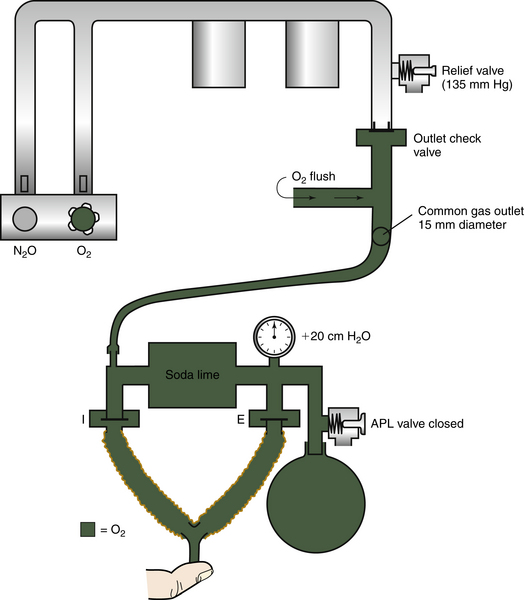 Relief valve (135 mm Hg)

Outlet check valve

$O_2$ flush

Common gas outlet 15 mm diameter

$N_2O$

$O_2$

+20 cm $H_2O$

Soda lime

I

E

APL valve closed

= $O_2$