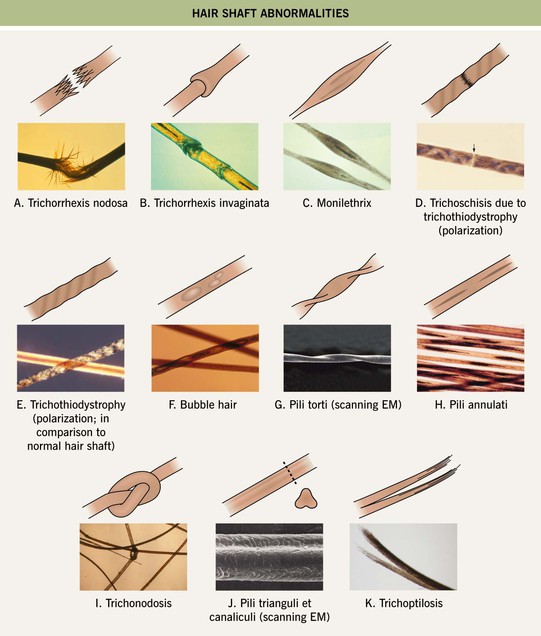 HAIR SHAFT ABNORMALITIES

A. Trichorrhexis nodosa

B. Trichorrhexis invaginata

C. Monilethrix

D. Trichoschisis due to trichothiodystrophy (polarization)

E. Trichothiodystrophy (polarization; in comparison to normal hair shaft)

F. Bubble hair

G. Pili torti (scanning EM)

H. Pili annulati

I. Trichonodosis

J. Pili trianguli et canaliculi (scanning EM)

K. Trichoptilosis