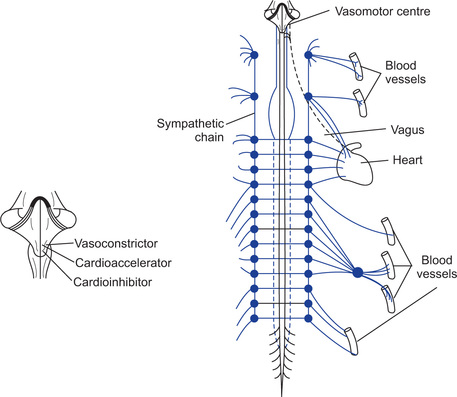 Vasomotor centre

Blood vessels

Sympathetic chain

Vagus

Heart

Vasoconstrictor
Cardioaccelerator
Cardioinhibitor

Blood vessels