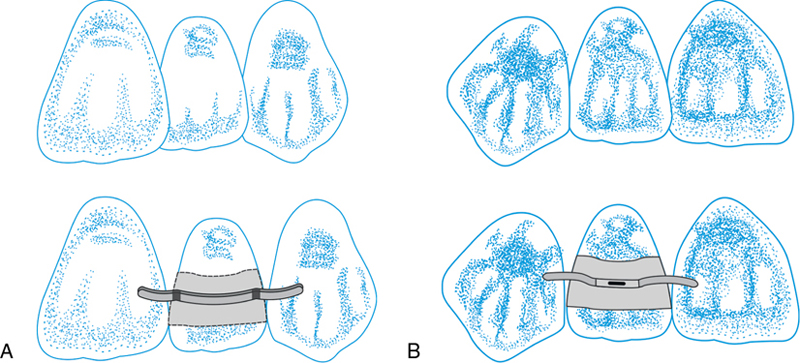 A

B