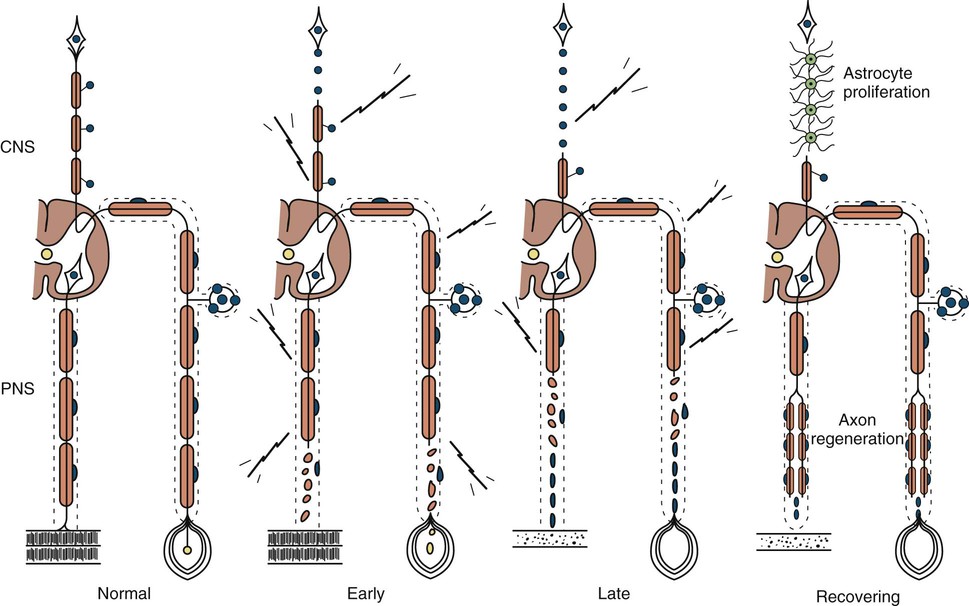 CNS

PNS

Astrocyte proliferation

Axon regeneration

Normal

Early

Late

Recovering