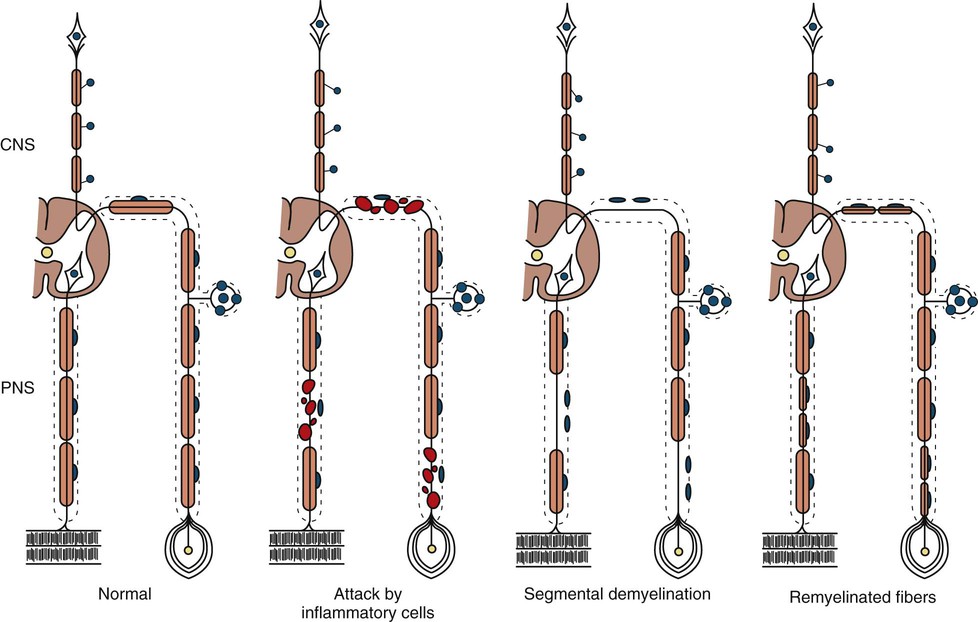 CNS

PNS

Normal

Attack by inflammatory cells

Segmental demyelination

Remyelinated fibers